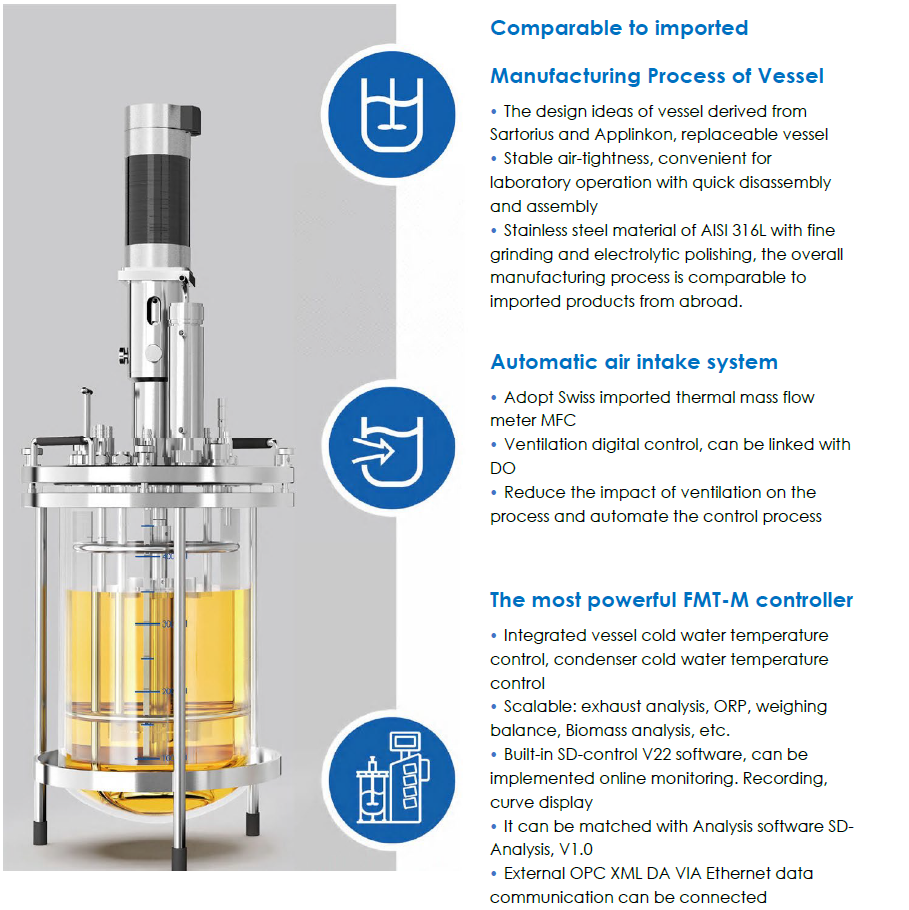 Comparable to imported

Manufacturing Process of Vessel

• The design ideas of vessel derived from Sartorius and Applinkon, replaceable vessel
• Stable air-tightness, convenient for laboratory operation with quick disassembly and assembly
• Stainless steel material of AISI 316L with fine grinding and electrolytic polishing, the overall manufacturing process is comparable to imported products from abroad.

Automatic air intake system

• Adopt Swiss imported thermal mass flow meter MFC
• Ventilation digital control, can be linked with DO
• Reduce the impact of ventilation on the process and automate the control process

The most powerful FMT-M controller

• Integrated vessel cold water temperature control, condenser cold water temperature control
• Scalable: exhaust analysis, ORP, weighing balance, Biomass analysis, etc.
• Built-in SD-control V22 software, can be implemented online monitoring. Recording, curve display
• It can be matched with Analysis software SD-Analysis, V1.0
• External OPC XML DA VIA Ethernet data communication can be connected